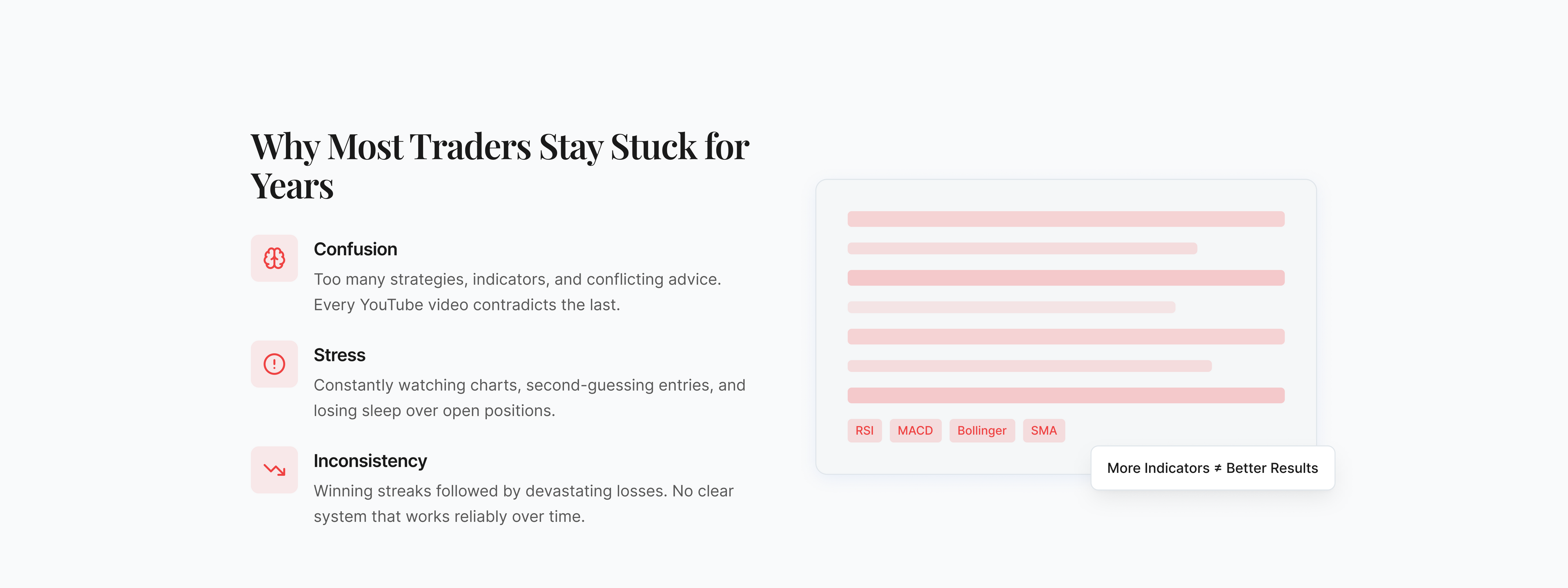 Why Most Traders Stay Stuck for Years

Confusion

Too many strategies, indicators, and conflicting advice. Every YouTube video contradicts the last.

Stress

Constantly watching charts, second-guessing entries, and losing sleep over open positions.

Inconsistency

Winning streaks followed by devastating losses. No clear system that works reliably over time.

RSI
MACD
Bollinger
SMA

More Indicators ≠ Better Results